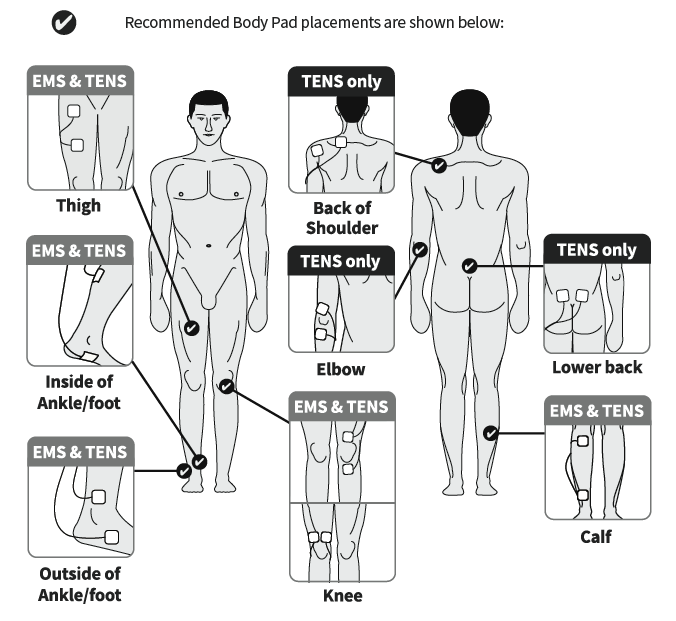 Recommended Body Pad placements are shown below:

EMS & TENS

Thigh

EMS & TENS

Inside of Ankle/foot

EMS & TENS

Outside of Ankle/foot

TENS only

Back of Shoulder

TENS only

Elbow

EMS & TENS

Knee

TENS only

Lower back

EMS & TENS

Calf